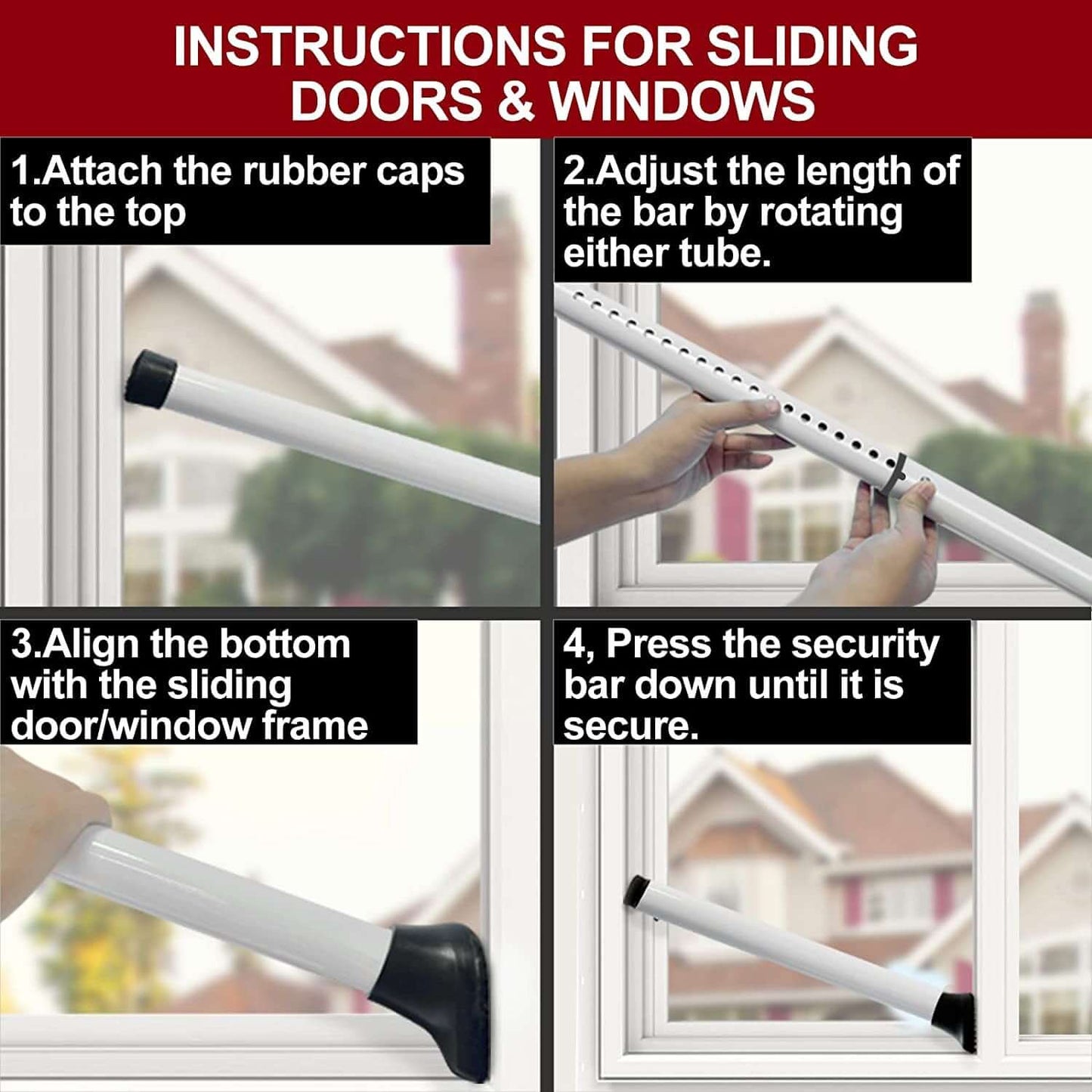 INSTRUCTIONS FOR SLIDING DOORS & WINDOWS

1.Attach the rubber caps to the top

2.Adjust the length of the bar by rotating either tube.

3.Align the bottom with the sliding door/window frame

4, Press the security bar down until it is secure.