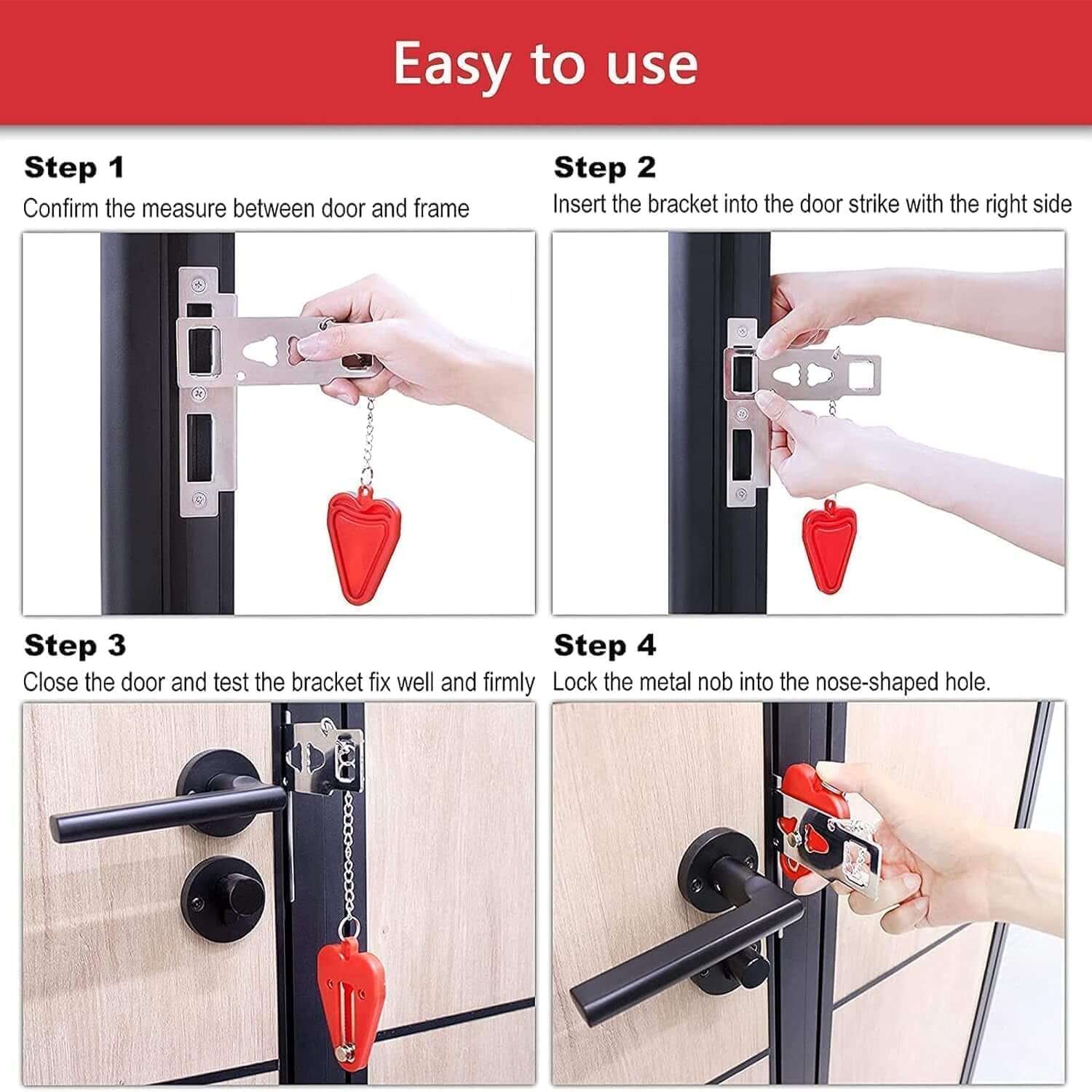 Easy to use

Step 1
Confirm the measure between door and frame

Step 2
Insert the bracket into the door strike with the right side

Step 3
Close the door and test the bracket fix well and firmly

Step 4
Lock the metal nob into the nose-shaped hole.