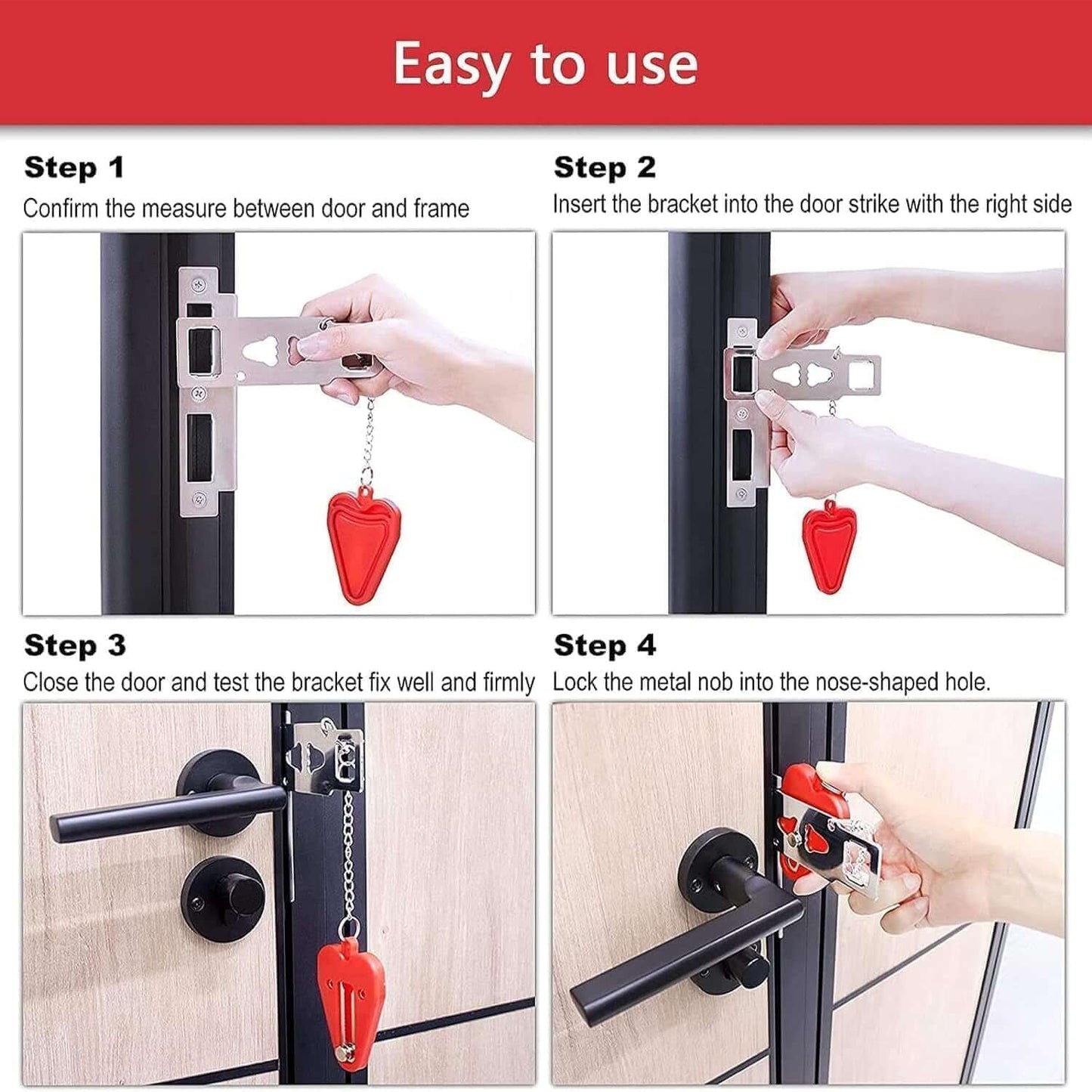 Easy to use

Step 1
Confirm the measure between door and frame

Step 2
Insert the bracket into the door strike with the right side

Step 3
Close the door and test the bracket fix well and firmly

Step 4
Lock the metal nob into the nose-shaped hole.