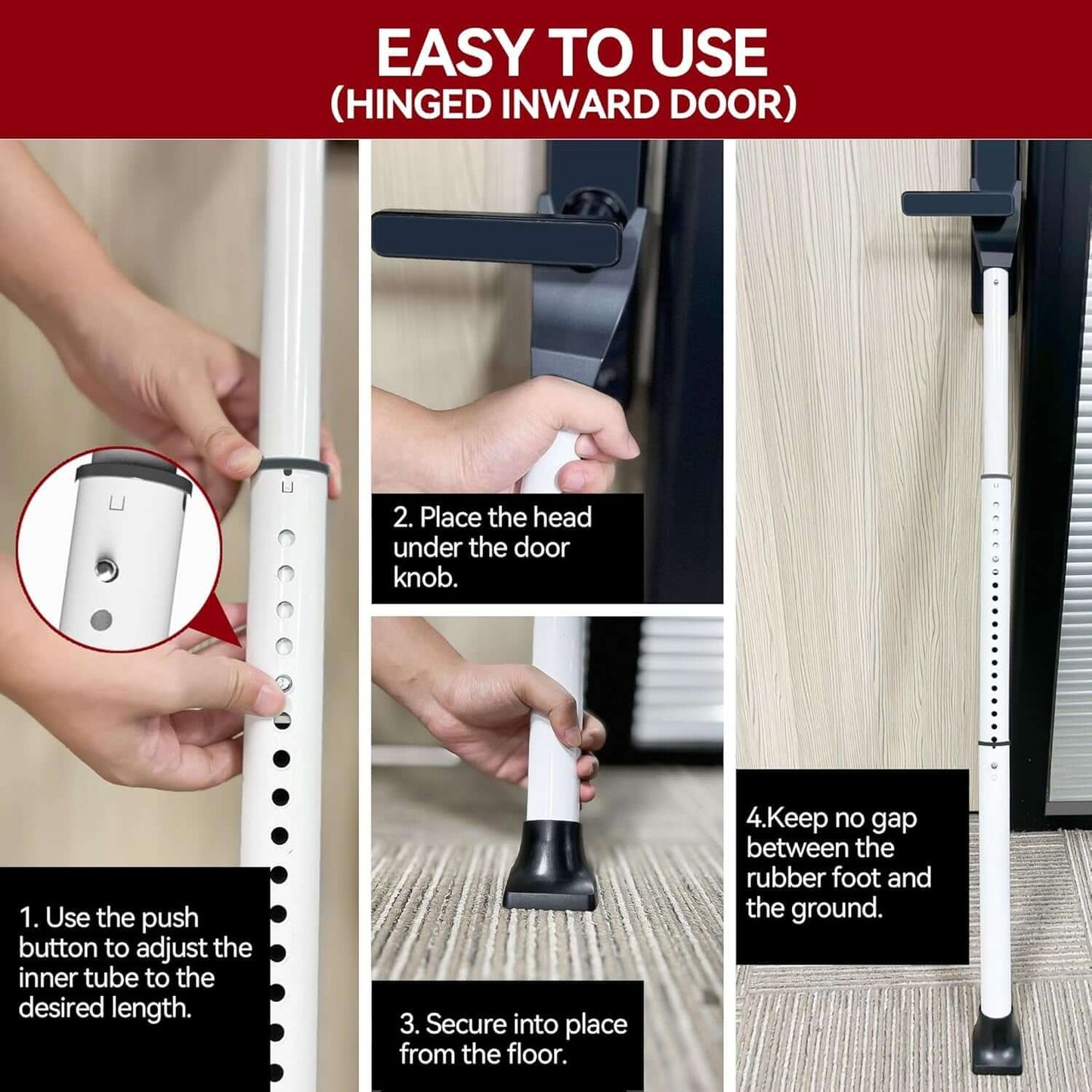 EASY TO USE
(HINGED INWARD DOOR)

1. Use the push button to adjust the inner tube to the desired length.

2. Place the head under the door knob.

3. Secure into place from the floor.

4.Keep no gap between the rubber foot and the ground.