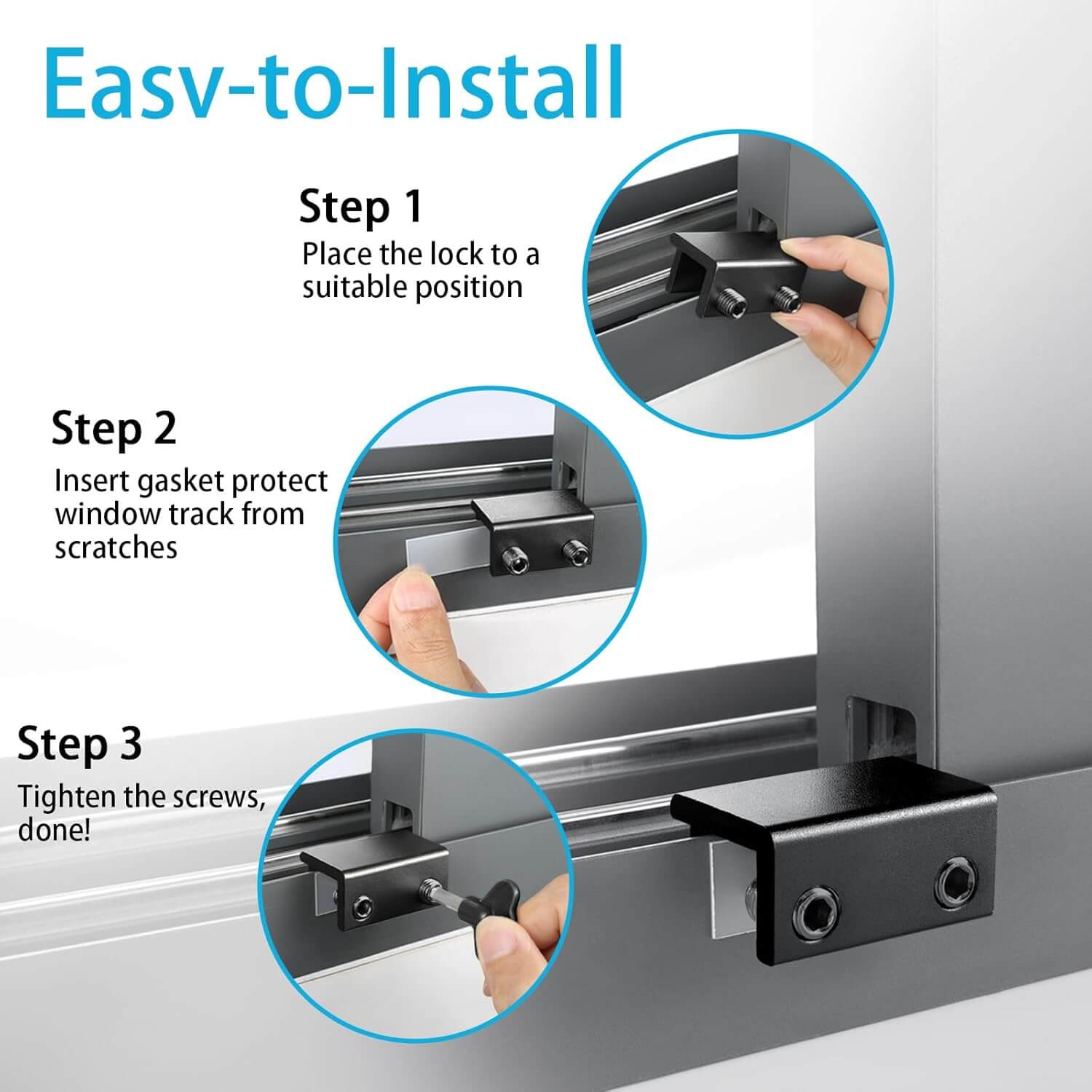 Easv-to-Install

Step 1
Place the lock to a suitable position

Step 2
Insert gasket protect window track from scratches

Step 3
Tighten the screws, done!